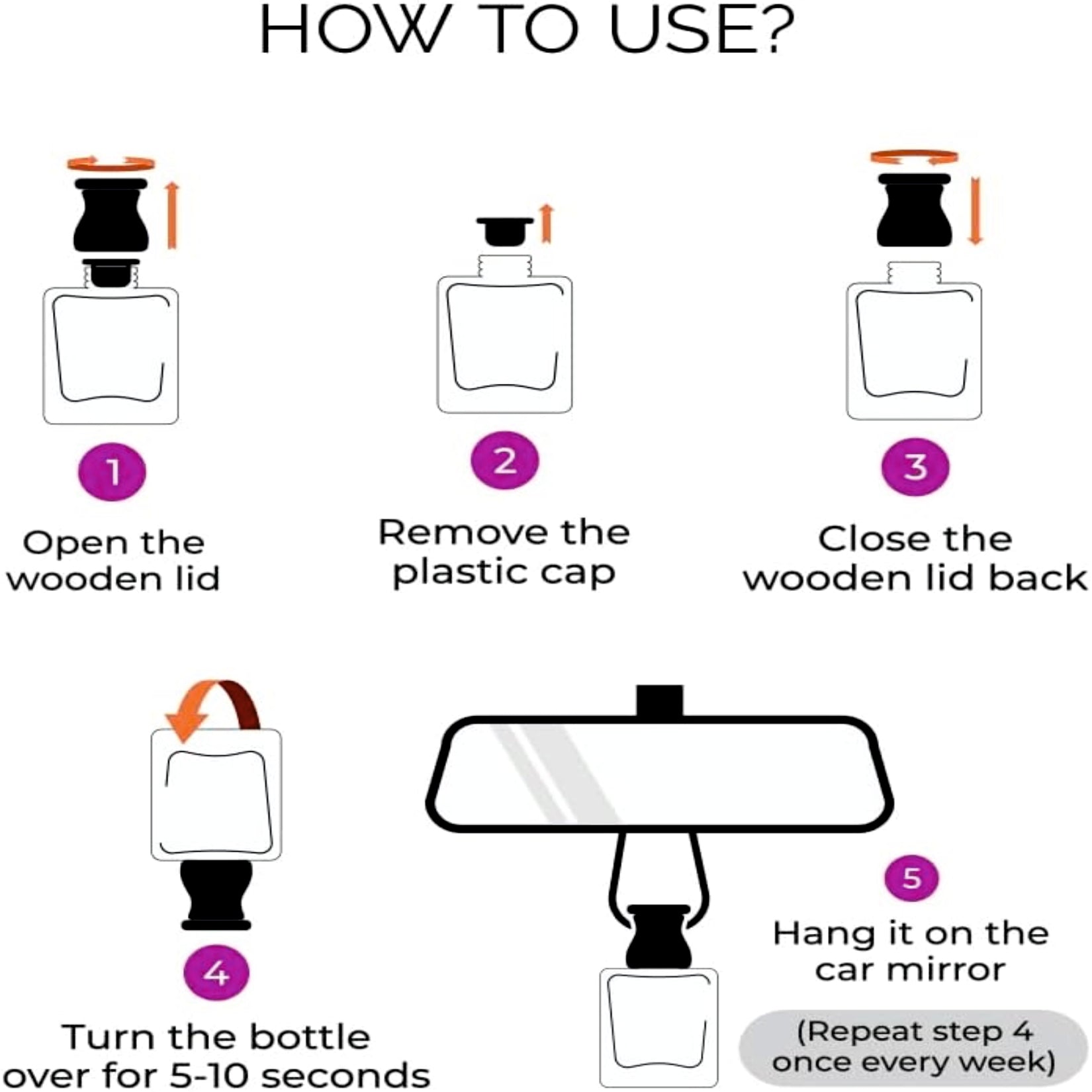 HOW TO USE?

1

Open the wooden lid

2

Remove the plastic cap

3

Close the wooden lid back

4

Turn the bottle over for 5-10 seconds

5

Hang it on the car mirror

(Repeat step 4 once every week)