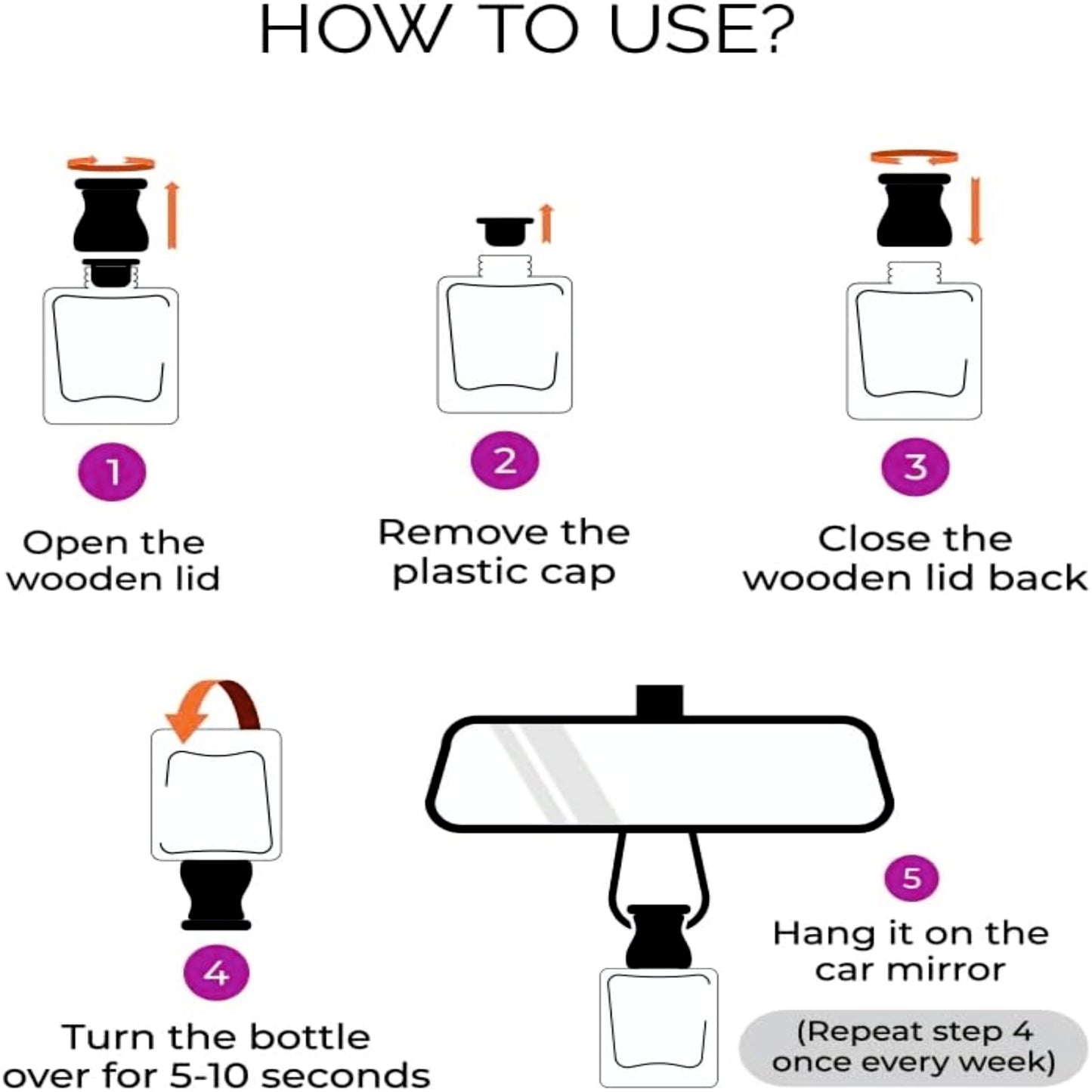 HOW TO USE?

1

Open the wooden lid

2

Remove the plastic cap

3

Close the wooden lid back

4

Turn the bottle over for 5-10 seconds

5

Hang it on the car mirror

(Repeat step 4 once every week)